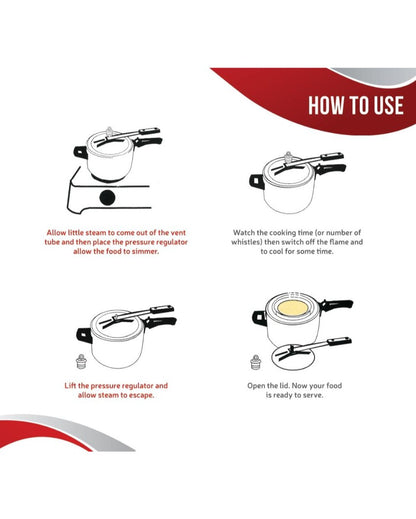 HOW TO USE

Allow little steam to come out of the vent tube and then place the pressure regulator allow the food to simmer.

Watch the cooking time (or number of whistles) then switch off the flame and to cool for some time.

Lift the pressure regulator and allow steam to escape.

Open the lid. Now your food is ready to serve.