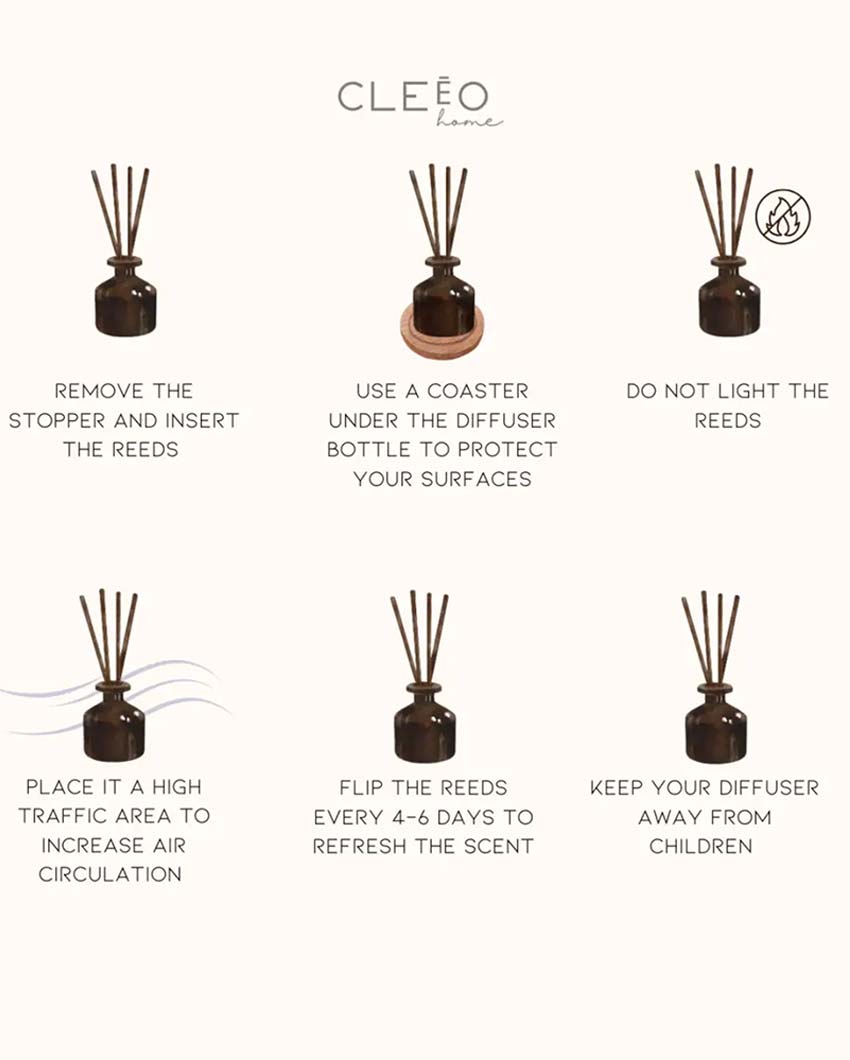 CLEĒO
home

REMOVE THE STOPPER AND INSERT THE REEDS

USE A COASTER UNDER THE DIFFUSER BOTTLE TO PROTECT YOUR SURFACES

DO NOT LIGHT THE REEDS

PLACE IT A HIGH TRAFFIC AREA TO INCREASE AIR CIRCULATION

FLIP THE REEDS EVERY 4-6 DAYS TO REFRESH THE SCENT

KEEP YOUR DIFFUSER AWAY FROM CHILDREN