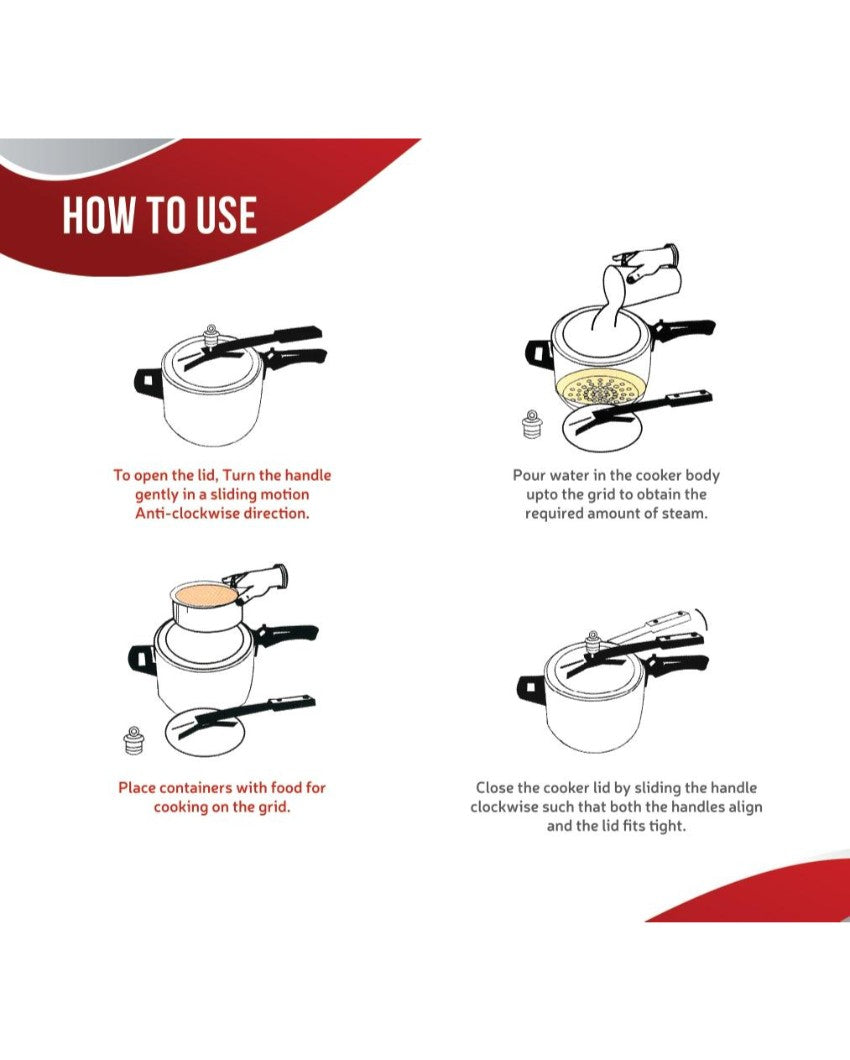 HOW TO USE

To open the lid, Turn the handle gently in a sliding motion Anti-clockwise direction.

Pour water in the cooker body upto the grid to obtain the required amount of steam.

Place containers with food for cooking on the grid.

Close the cooker lid by sliding the handle clockwise such that both the handles align and the lid fits tight.